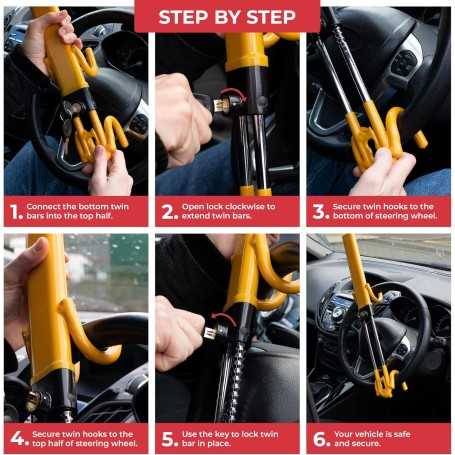 STEP BY STEP

1. Connect the bottom twin bars into the top half.

2. Open lock clockwise to extend twin bars.

3. Secure twin hooks to the bottom of steering wheel.

4. Secure twin hooks to the top half of steering wheel.

5. Use the key to lock twin bar in place.

6. Your vehicle is safe and secure.