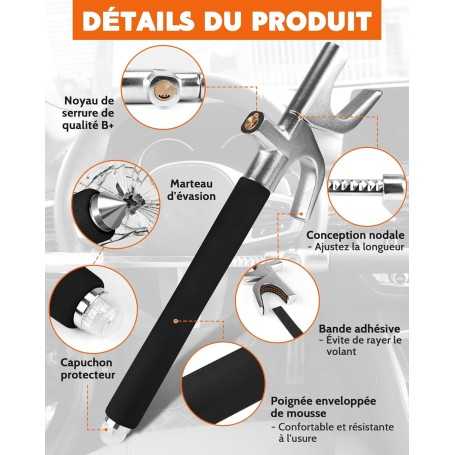 DÉTAILS DU PRODUIT

Noyau de serrure de qualité B+

Marteau d'évasion

Conception nodale
- Ajustez la longueur

Bande adhésive
- Évite de rayer le volant

Capuchon protecteur

Poignée enveloppée de mousse
- Confortable et résistante à l'usure