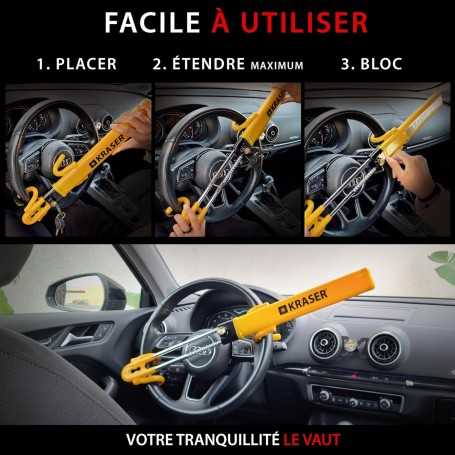 FACILE À UTILISER

1. PLACER

2. ÉTENDRE MAXIMUM

3. BLOC

KRASER

KRASER

VOTRE TRANQUILLITÉ LE VAUT