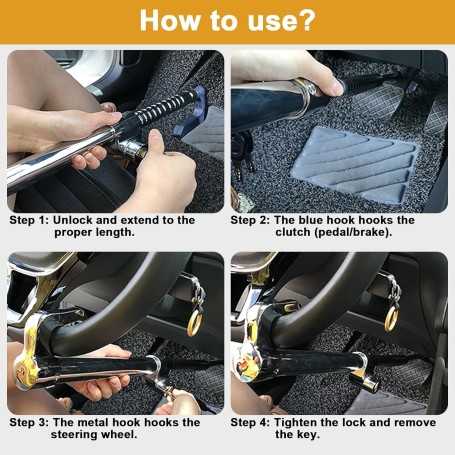 How to use?

Step 1: Unlock and extend to the proper length.

Step 2: The blue hook hooks the clutch (pedal/brake).

Step 3: The metal hook hooks the steering wheel.

Step 4: Tighten the lock and remove the key.