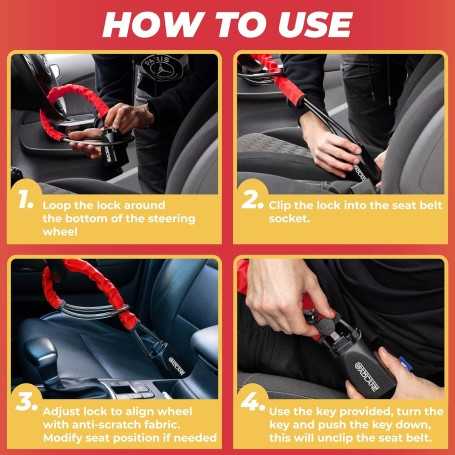 HOW TO USE

1. Loop the lock around the bottom of the steering wheel

2. Clip the lock into the seat belt socket.

3. Adjust lock to align wheel with anti-scratch fabric. Modify seat position if needed

4. Use the key provided, turn the key and push the key down, this will unclip the seat belt.