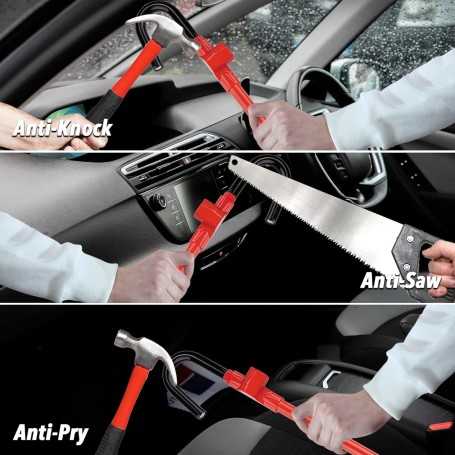 Anti-Knock

Anti-Saw

Anti-Pry