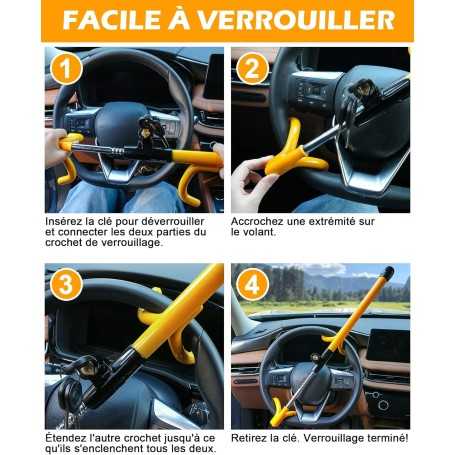 FACILE À VERROUILLER

1

Insérez la clé pour déverrouiller et connecter les deux parties du crochet de verrouillage.

2

Accrochez une extrémité sur le volant.

3

Étendez l'autre crochet jusqu'à ce qu'ils s'enclenchent tous les deux.

4

Retirez la clé. Verrouillage terminé!