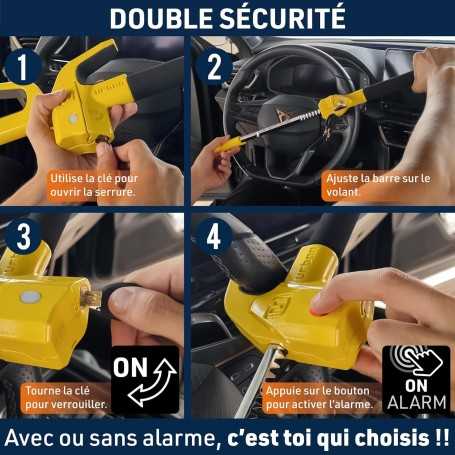 DOUBLE SÉCURITÉ

1

Utilise la clé pour ouvrir la serrure.

2

Ajuste la barre sur le volant.

3

Tourne la clé pour verrouiller.

ON

4

Appuie sur le bouton pour activer l'alarme.

ON ALARM

Avec ou sans alarme, c'est toi qui choisis !!