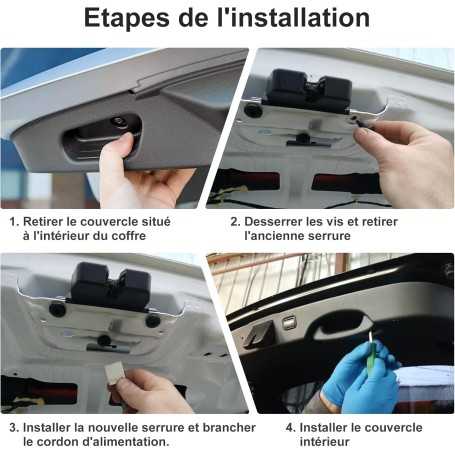 Etapes de l'installation

1. Retirer le couvercle situé à l'intérieur du coffre

2. Desserrer les vis et retirer l'ancienne serrure

3. Installer la nouvelle serrure et brancher le cordon d'alimentation.

4. Installer le couvercle intérieur