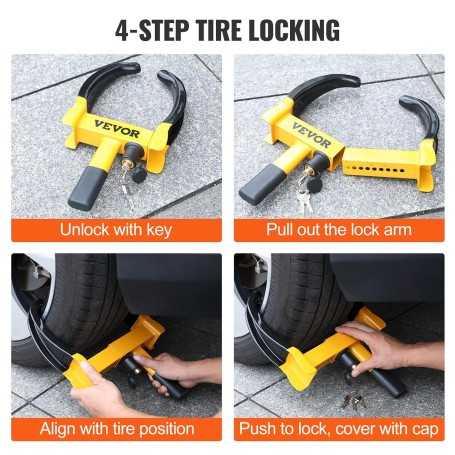 4-STEP TIRE LOCKING

VEVOR

Unlock with key

VEVOR

Pull out the lock arm

Align with tire position

Push to lock, cover with cap