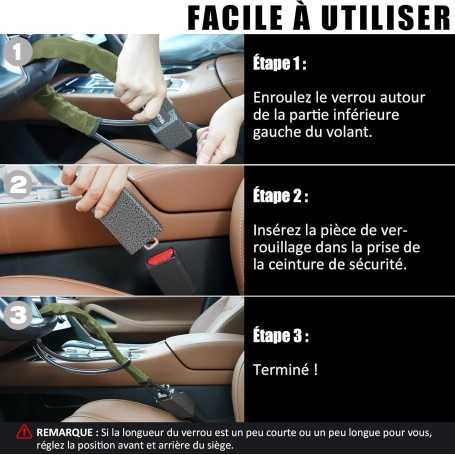 FACILE À UTILISER

1

Étape 1 :

Enroulez le verrou autour de la partie inférieure gauche du volant.

2

Étape 2 :

Insérez la pièce de verrouillage dans la prise de la ceinture de sécurité.

3

Étape 3 :

Terminé !

REMARQUE : Si la longueur du verrou est un peu courte ou un peu longue pour vous, réglez la position avant et arrière du siège.