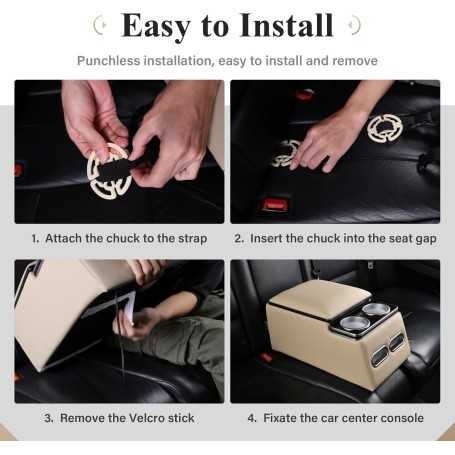 Easy to Install

Punchless installation, easy to install and remove

1. Attach the chuck to the strap

2. Insert the chuck into the seat gap

3. Remove the Velcro stick

4. Fixate the car center console