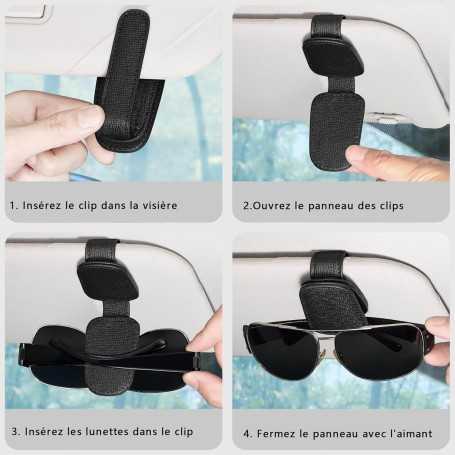 1. Insérez le clip dans la visière

2.Ouvrez le panneau des clips

3. Insérez les lunettes dans le clip

4. Fermez le panneau avec l'aimant