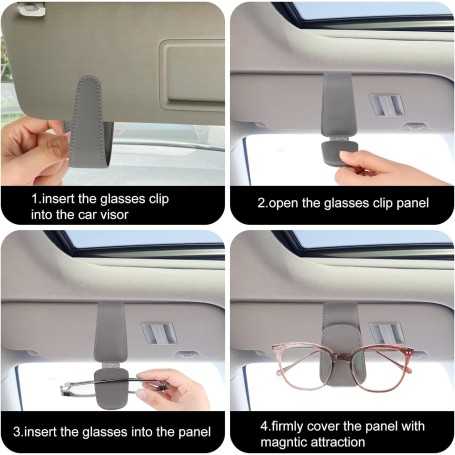 1.insert the glasses clip into the car visor

2.open the glasses clip panel

3.insert the glasses into the panel

4.firmly cover the panel with magntic attraction