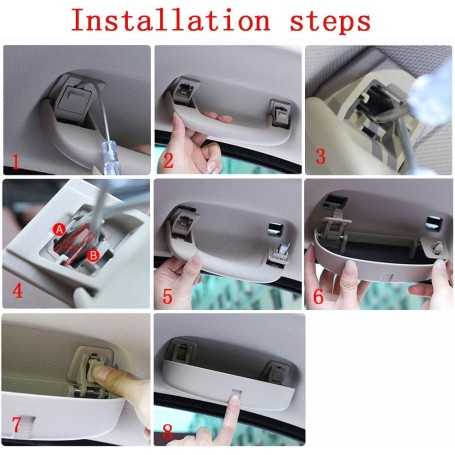 Installation steps

1

2

3

A

B

4

5

6

7

8