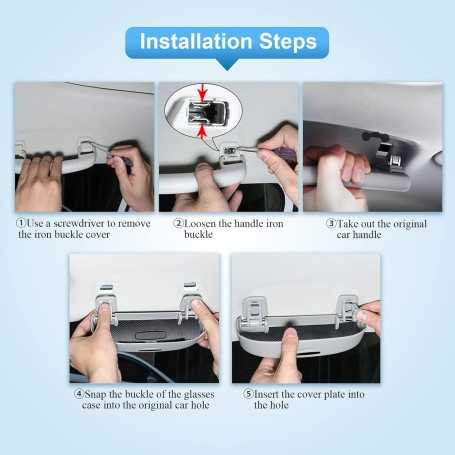 Installation Steps

①Use a screwdriver to remove the iron buckle cover

②Loosen the handle iron buckle

③Take out the original car handle

④Snap the buckle of the glasses case into the original car hole

⑤Insert the cover plate into the hole