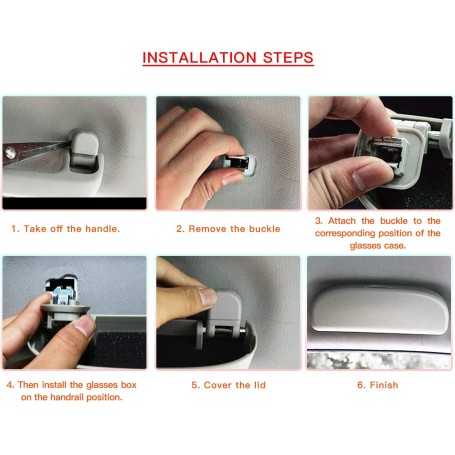 INSTALLATION STEPS

1. Take off the handle.

2. Remove the buckle

3. Attach the buckle to the corresponding position of the glasses case.

4. Then install the glasses box on the handrail position.

5. Cover the lid

6. Finish