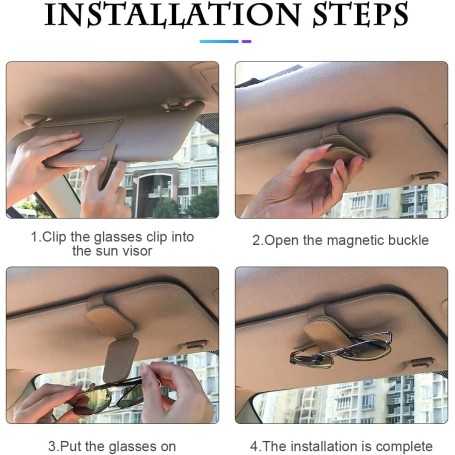 INSTALLATION STEPS

1.Clip the glasses clip into the sun visor

2.Open the magnetic buckle

3.Put the glasses on

4.The installation is complete