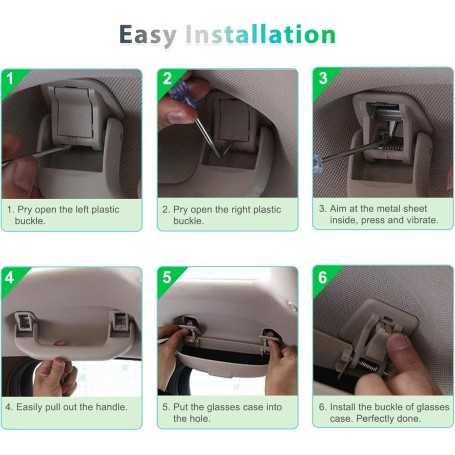 Easy Installation

1

1. Pry open the left plastic buckle.

2

2. Pry open the right plastic buckle.

3

3. Aim at the metal sheet inside, press and vibrate.

4

4. Easily pull out the handle.

5

5. Put the glasses case into the hole.

6

6. Install the buckle of glasses case. Perfectly done.