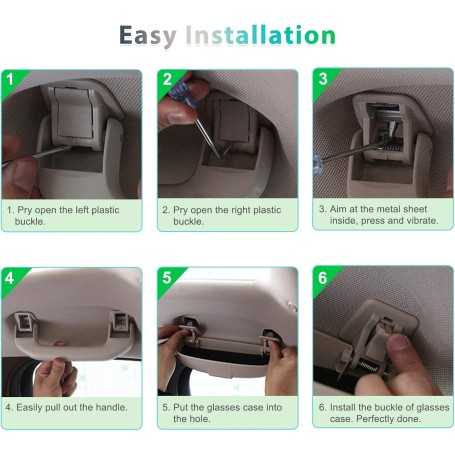 Easy Installation

1

1. Pry open the left plastic buckle.

2

2. Pry open the right plastic buckle.

3

3. Aim at the metal sheet inside, press and vibrate.

4

4. Easily pull out the handle.

5

5. Put the glasses case into the hole.

6

6. Install the buckle of glasses case. Perfectly done.