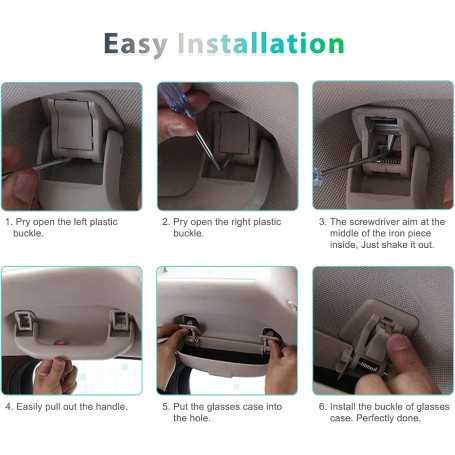 Easy Installation

1. Pry open the left plastic buckle.

2. Pry open the right plastic buckle.

3. The screwdriver aim at the middle of the iron piece inside, Just shake it out.

4. Easily pull out the handle.

5. Put the glasses case into the hole.

6. Install the buckle of glasses case. Perfectly done.