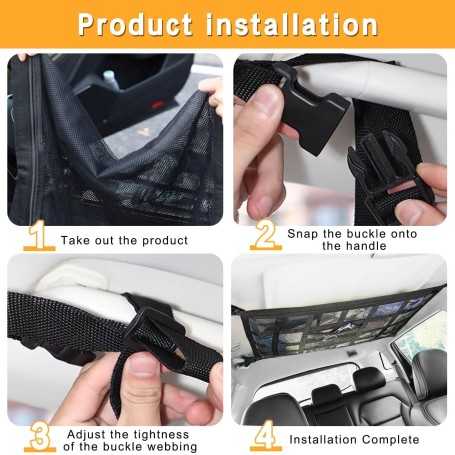 Product installation

1 Take out the product

2 Snap the buckle onto the handle

3 Adjust the tightness of the buckle webbing

4 Installation Complete