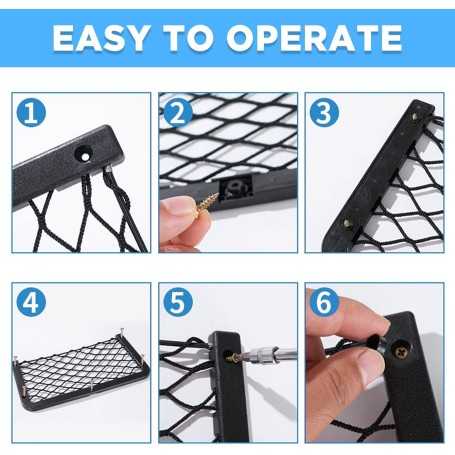 EASY TO OPERATE

1

2

3

4

5

6