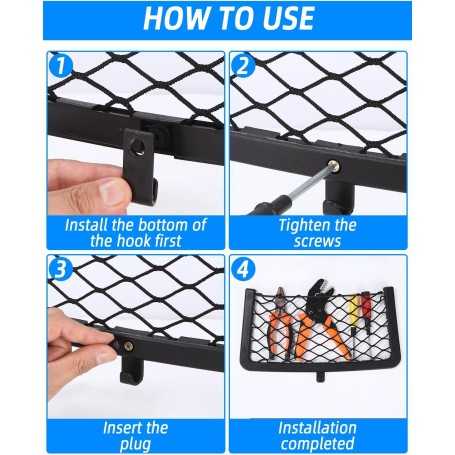 HOW TO USE

1
Install the bottom of the hook first

2
Tighten the screws

3
Insert the plug

4
Installation completed