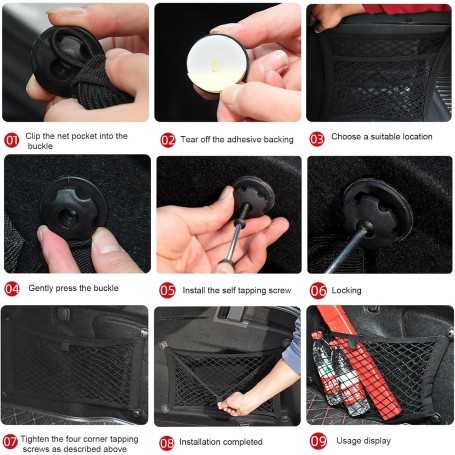 01 Clip the net pocket into the buckle

02 Tear off the adhesive backing

03 Choose a suitable location

04 Gently press the buckle

05 Install the self tapping screw

06 Locking

07 Tighten the four corner tapping screws as described above

08 Installation completed

09 Usage display