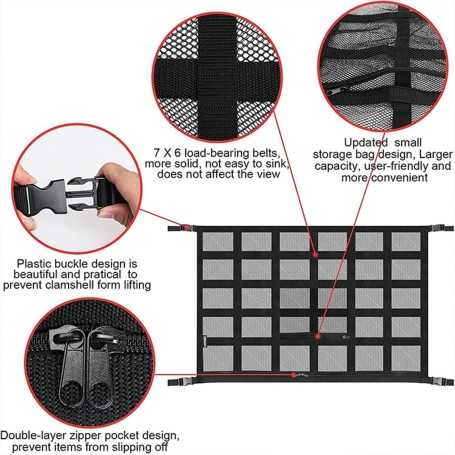 7 X 6 load-bearing belts, more solid, not easy to sink, does not affect the view

Updated small storage bag design, Larger capacity, user-friendly and more convenient

Plastic buckle design is beautiful and pratical to prevent clamshell form lifting

Double-layer zipper pocket design, prevent items from slipping off