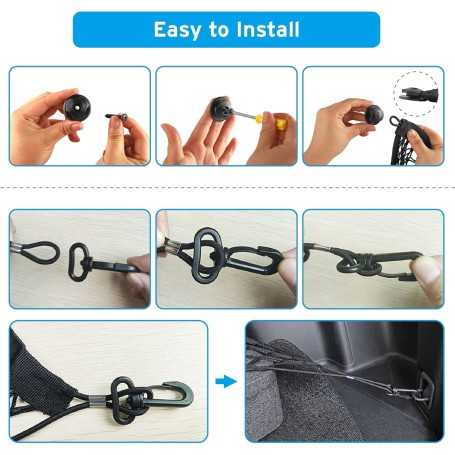 Easy to Install