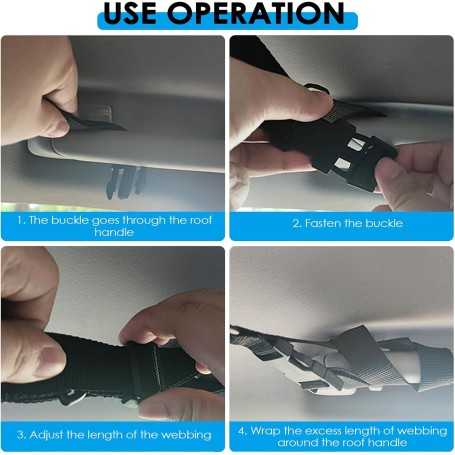 USE OPERATION

1. The buckle goes through the roof handle

2. Fasten the buckle

3. Adjust the length of the webbing

4. Wrap the excess length of webbing around the roof handle