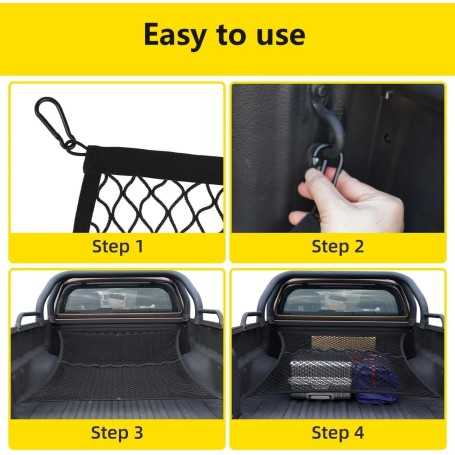 Easy to use

Step 1

Step 2

Step 3

Step 4