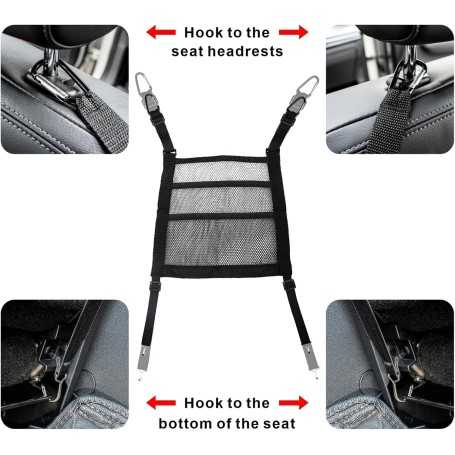 Hook to the seat headrests

Hook to the bottom of the seat