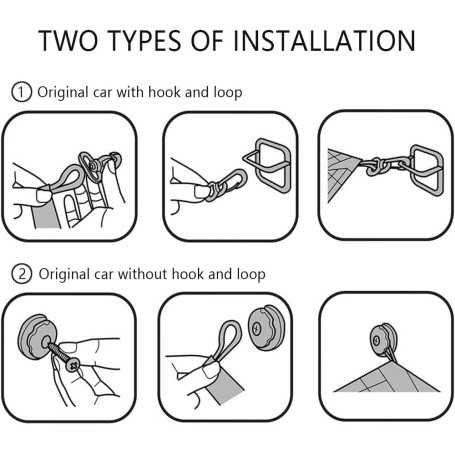 TWO TYPES OF INSTALLATION

① Original car with hook and loop

② Original car without hook and loop