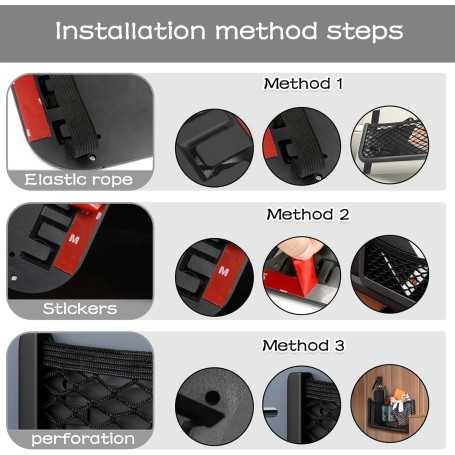 Installation method steps

Elastic rope

Method 1

M

Stickers

Method 2

M

perforation

Method 3