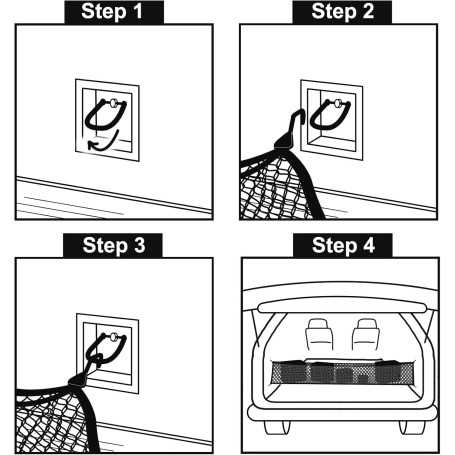 Step 1

Step 2

Step 3

Step 4