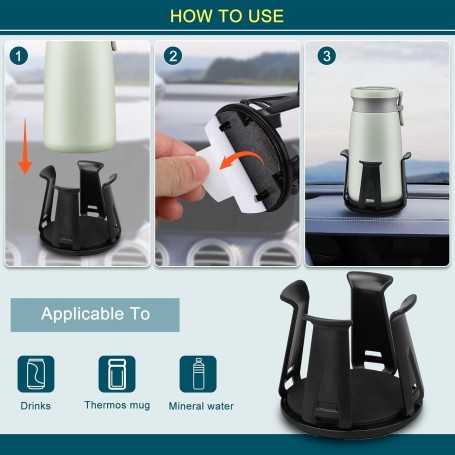 HOW TO USE

1

2

3

Applicable To

Drinks

Thermos mug

Mineral water