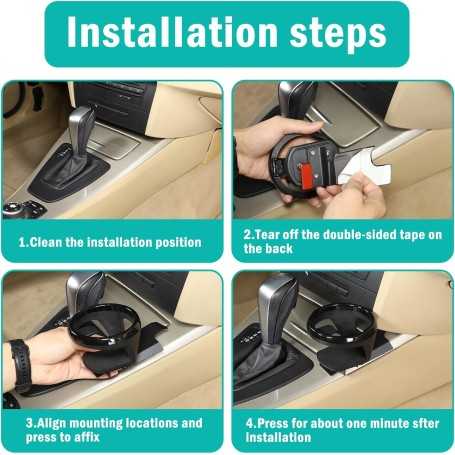 Installation steps

1.Clean the installation position

2.Tear off the double-sided tape on the back

3.Align mounting locations and press to affix

4.Press for about one minute sfter installation