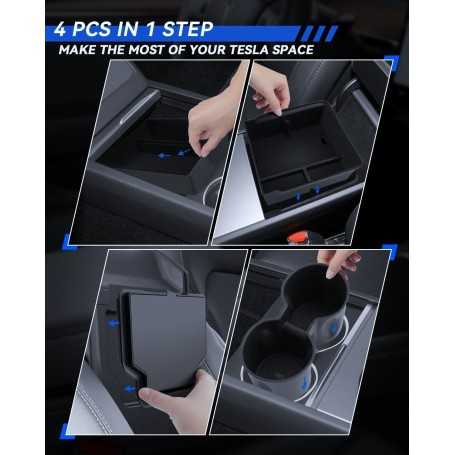 4 PCS IN 1 STEP
MAKE THE MOST OF YOUR TESLA SPACE