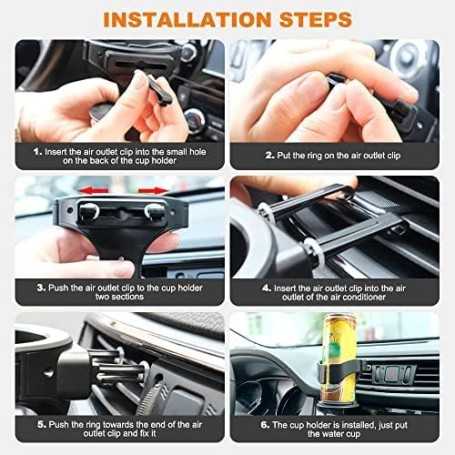 INSTALLATION STEPS

1. Insert the air outlet clip into the small hole on the back of the cup holder

2. Put the ring on the air outlet clip

3. Push the air outlet clip to the cup holder two sections

4. Insert the air outlet clip into the air outlet of the air conditioner

5. Push the ring towards the end of the air outlet clip and fix it

6. The cup holder is installed, just put the water cup