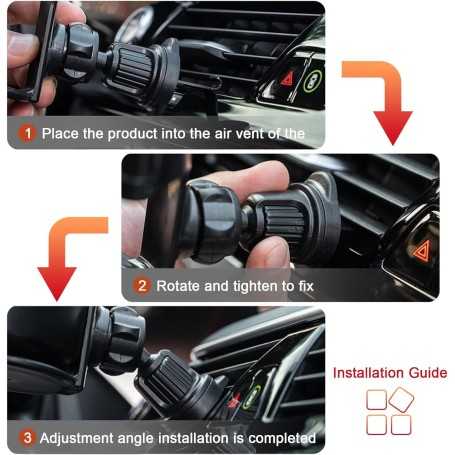 1 Place the product into the air vent of the

2 Rotate and tighten to fix

3 Adjustment angle installation is completed

Installation Guide