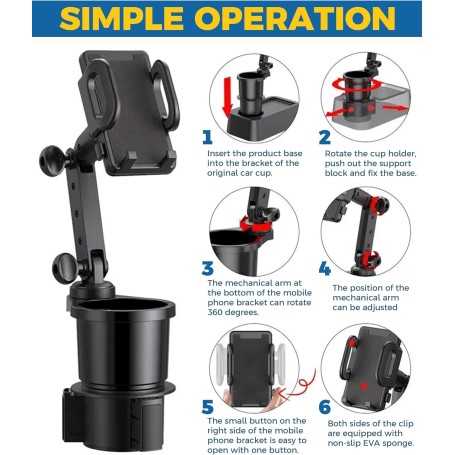 SIMPLE OPERATION

1
Insert the product base into the bracket of the original car cup.

2
Rotate the cup holder, push out the support block and fix the base.

3
The mechanical arm at the bottom of the mobile phone bracket can rotate 360 degrees.

4
The position of the mechanical arm can be adjusted

5
The small button on the right side of the mobile phone bracket is easy to open with one button.

6
Both sides of the clip are equipped with non-slip EVA sponge.