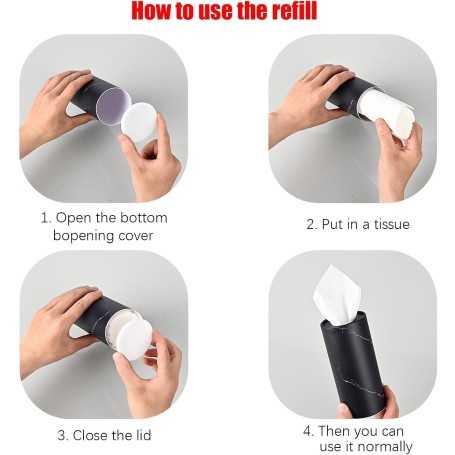 How to use the refill

1. Open the bottom bopening cover

2. Put in a tissue

3. Close the lid

4. Then you can use it normally