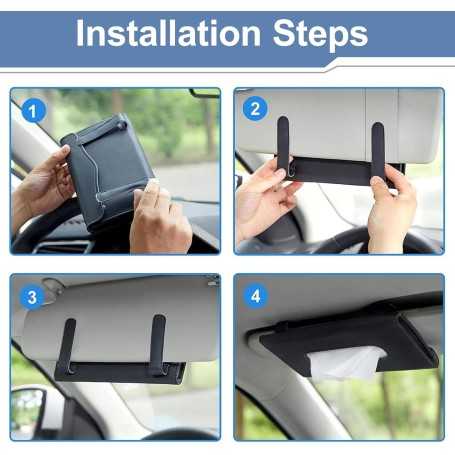 Installation Steps

1

2

3

4