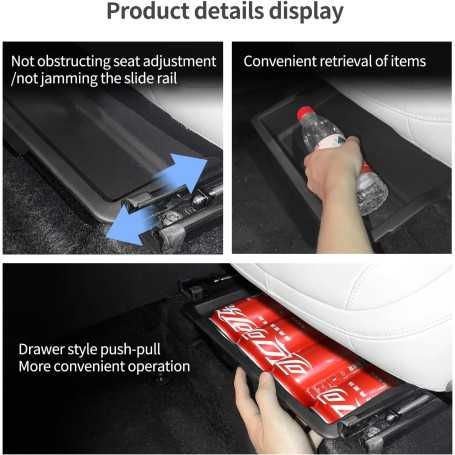 Product details display

Not obstructing seat adjustment /not jamming the slide rail

Convenient retrieval of items

Drawer style push-pull
More convenient operation