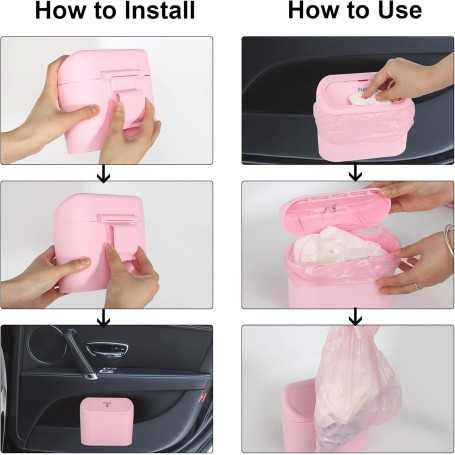 How to Install

How to Use