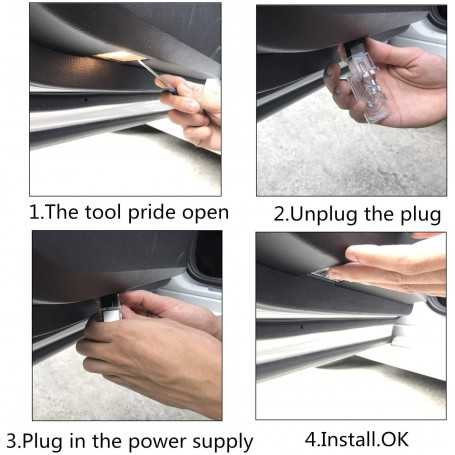 1.The tool pride open

2.Unplug the plug

3.Plug in the power supply

4.Install.OK