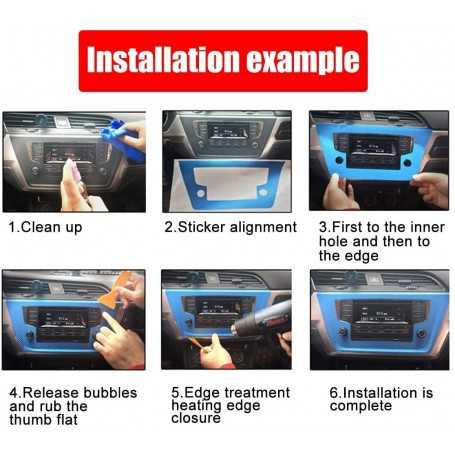 Installation example

1.Clean up

2.Sticker alignment

3.First to the inner hole and then to the edge

4.Release bubbles and rub the thumb flat

5.Edge treatment heating edge closure

6.Installation is complete