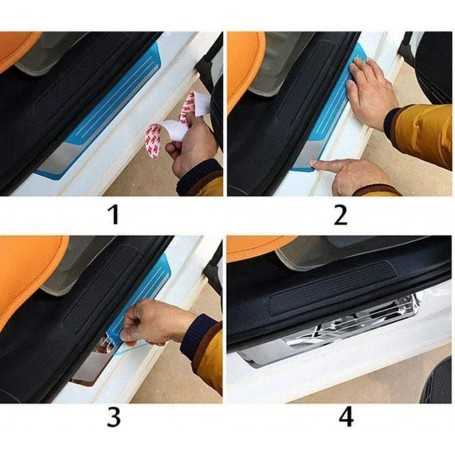 1

2

3

4